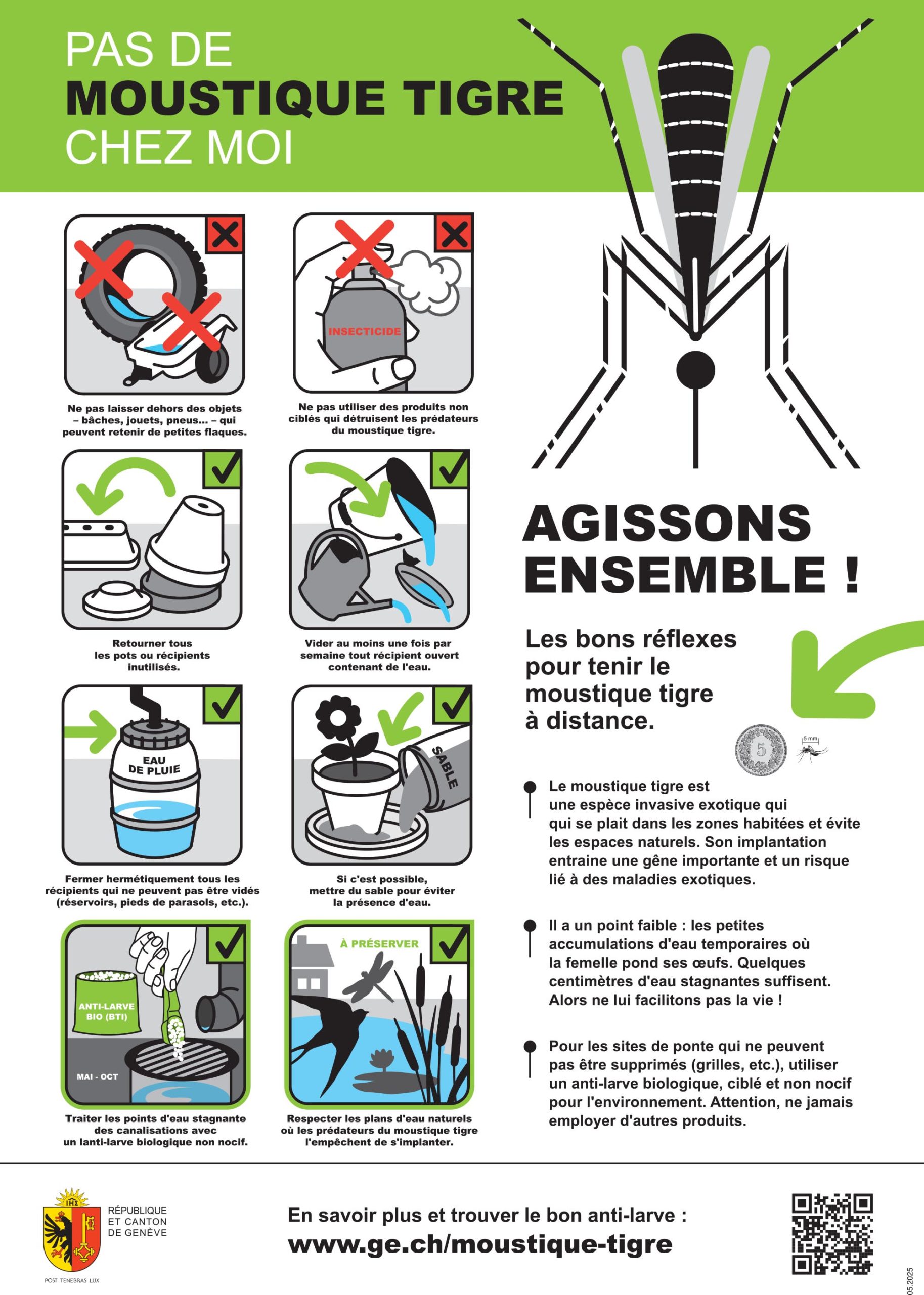 PAS DE
MOUSTIQUE TIGRE
CHEZ MOI

INSECTICIDE

Ne pas laisser dehors des objets – bâches, jouets, pneus… – qui peuvent retenir de petites flaques.

Ne pas utiliser des produits non ciblés qui détruisent les prédateurs du moustique tigre.

Retourner tous les pots ou récipients inutilisés.

Vider au moins une fois par semaine tout récipient ouvert contenant de l'eau.

EAU DE PLUIE

SABLE

Fermer hermétiquement tous les récipients qui ne peuvent pas être vidés (réservoirs, pieds de parasols, etc.).

Si c'est possible, mettre du sable pour éviter la présence d'eau.

ANTI-LARVE BIO (BTI)

MAI - OCT

À PRÉSERVER

Traiter les points d'eau stagnante des canalisations avec un lanti-larve biologique non nocif.

Respecter les plans d'eau naturels où les prédateurs du moustique tigre l'empêchent de s'implanter.

AGISSONS ENSEMBLE !

Les bons réflexes pour tenir le moustique tigre à distance.

5

5 mm

Le moustique tigre est une espèce invasive exotique qui qui se plait dans les zones habitées et évite les espaces naturels. Son implantation entraine une gêne importante et un risque lié à des maladies exotiques.

Il a un point faible : les petites accumulations d'eau temporaires où la femelle pond ses œufs. Quelques centimètres d'eau stagnantes suffisent. Alors ne lui facilitons pas la vie !

Pour les sites de ponte qui ne peuvent pas être supprimés (grilles, etc.), utiliser un anti-larve biologique, ciblé et non nocif pour l'environnement. Attention, ne jamais employer d'autres produits.

RÉPUBLIQUE ET CANTON DE GENÈVE

POST TENEBRAS LUX

En savoir plus et trouver le bon anti-larve :
www.ge.ch/moustique-tigre

05.2025